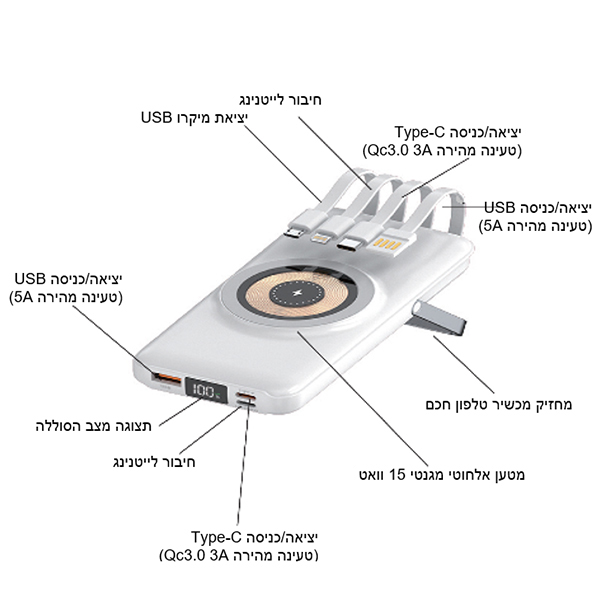 חיבור לייטנינג

יציאת מיקרו USB

יציאה/כניסה Type-C
(טעינה מהירה Qc3.0 3A)

יציאה/כניסה USB
(טעינה מהירה 5A)

יציאה/כניסה USB
(טעינה מהירה 5A)

100

מחזיק מכשיר טלפון חכם

תצוגה מצב הסוללה

חיבור לייטנינג

מטען אלחוטי מגנטי 15 וואט

יציאה/כניסה Type-C
(טעינה מהירה Qc3.0 3A)